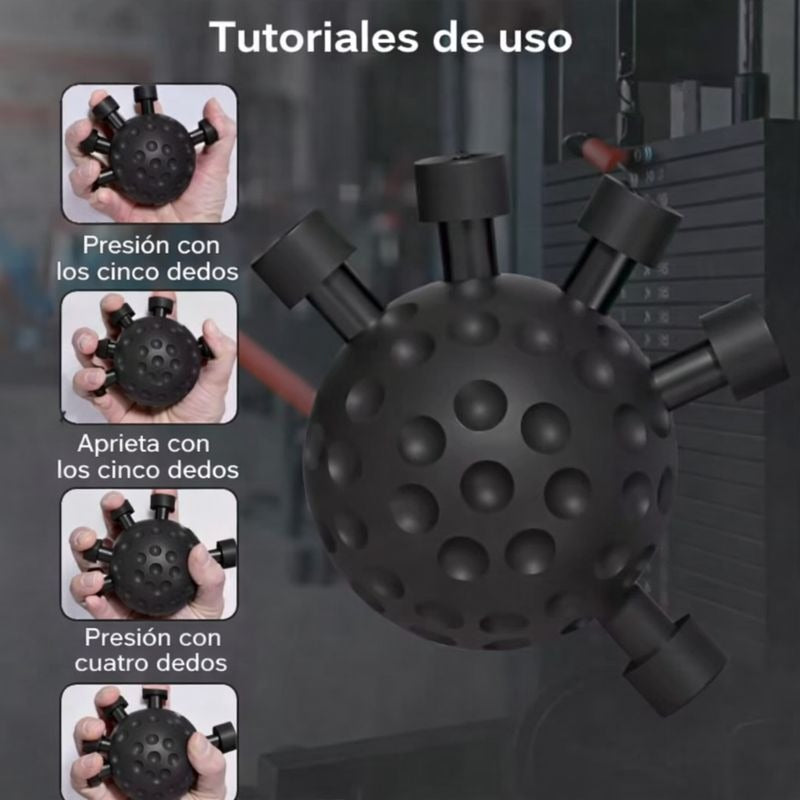 Tutoriales de uso

Presión con los cinco dedos

Aprieta con los cinco dedos

Presión con cuatro dedos